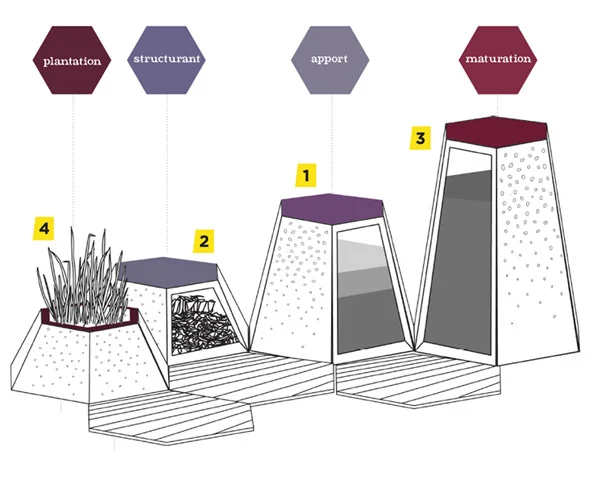 plantation

structurant

apport

maturation

3

1

4

2